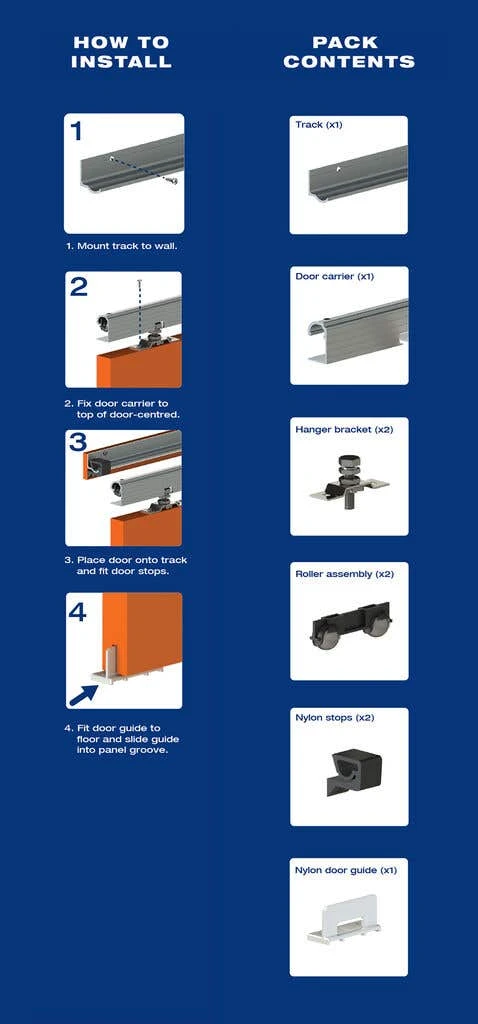 HOW TO INSTALL

1

1. Mount track to wall.

2

2. Fix door carrier to top of door-centred.

3

3. Place door onto track and fit door stops.

4

4. Fit door guide to floor and slide guide into panel groove.

PACK CONTENTS

Track (x1)

Door carrier (x1)

Hanger bracket (x2)

Roller assembly (x2)

Nylon stops (x2)

Nylon door guide (x1)