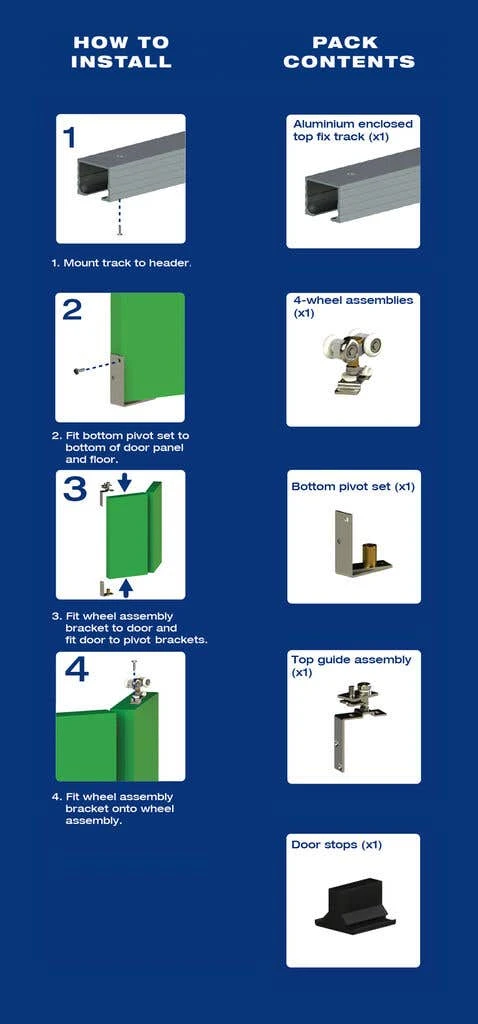 HOW TO INSTALL

1

1. Mount track to header.

2

2. Fit bottom pivot set to bottom of door panel and floor.

3

3. Fit wheel assembly bracket to door and fit door to pivot brackets.

4

4. Fit wheel assembly bracket onto wheel assembly.

PACK CONTENTS

Aluminium enclosed top fix track (x1)

4-wheel assemblies (x1)

Bottom pivot set (x1)

Top guide assembly (x1)

Door stops (x1)