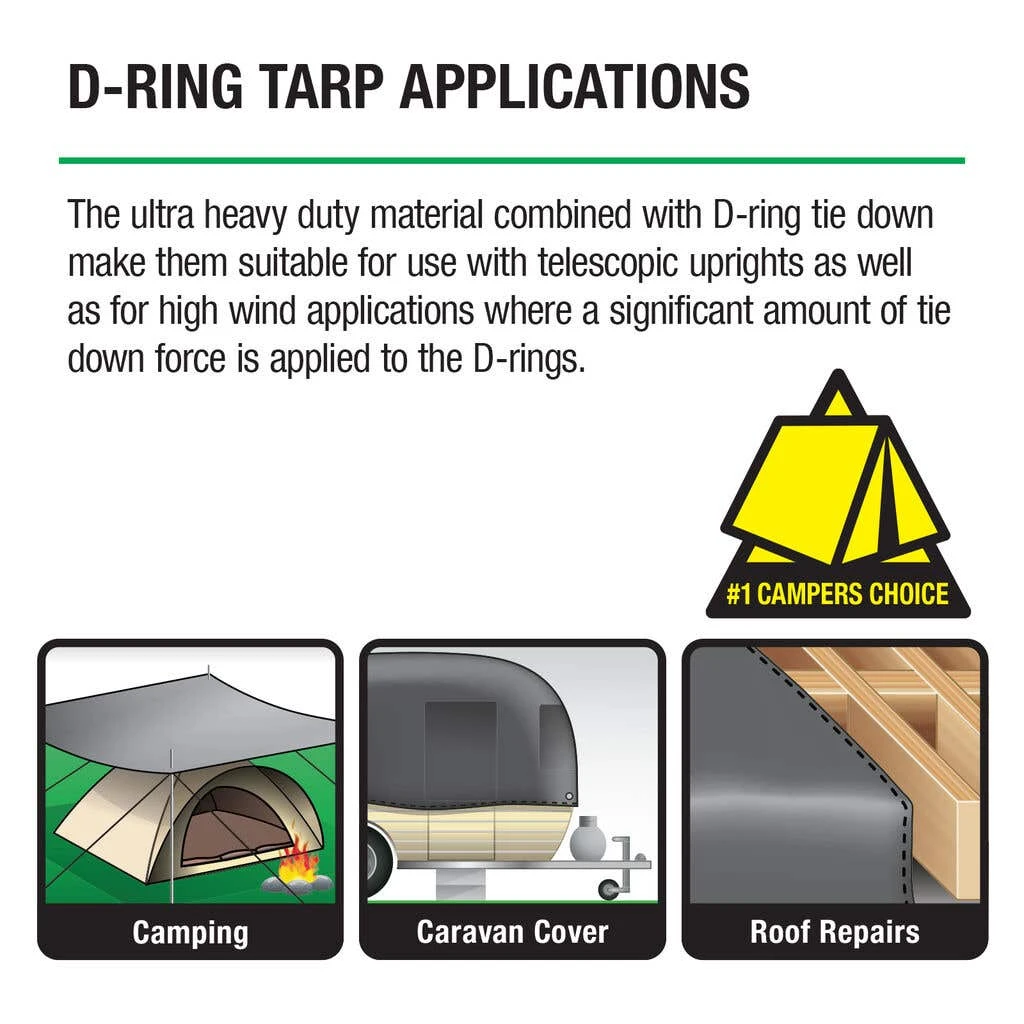 D-RING TARP APPLICATIONS

The ultra heavy duty material combined with D-ring tie down make them suitable for use with telescopic uprights as well as for high wind applications where a significant amount of tie down force is applied to the D-rings.

#1 CAMPERS CHOICE

Camping

Caravan Cover

Roof Repairs