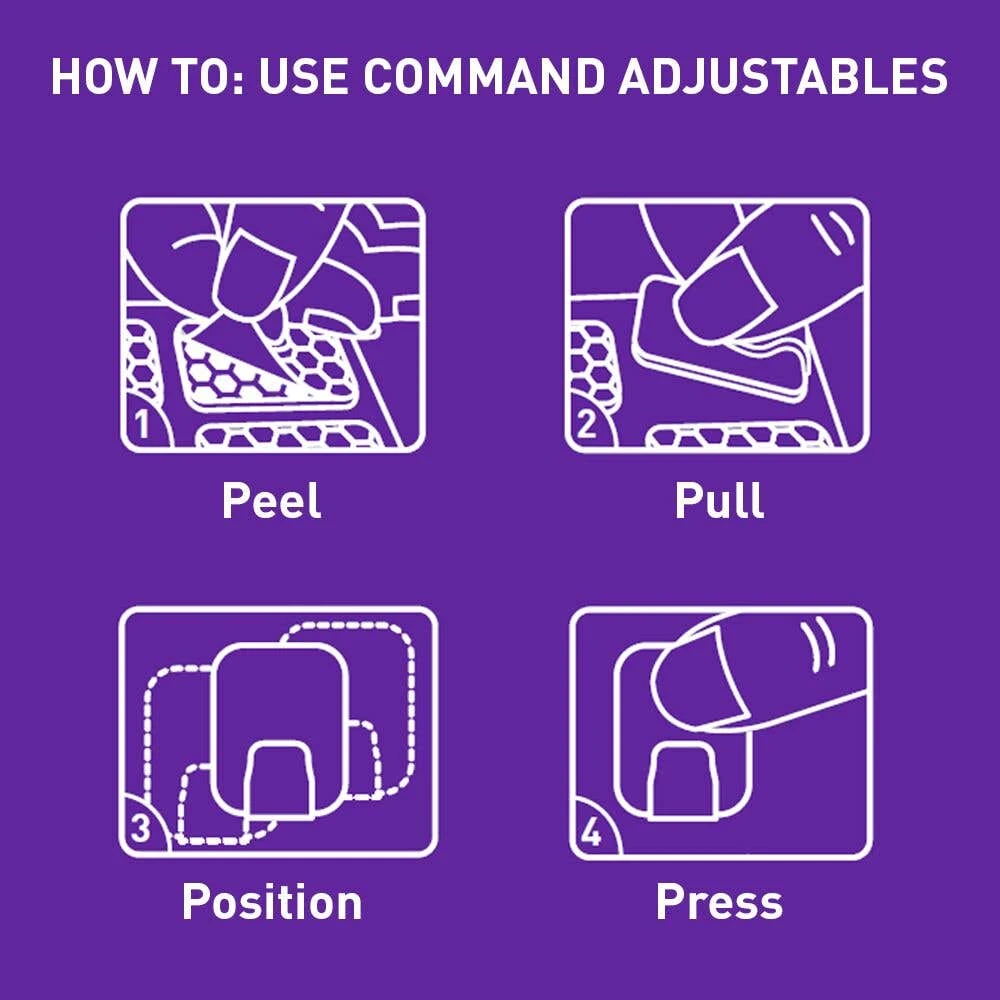 HOW TO: USE COMMAND ADJUSTABLES

1

Peel

2

Pull

3

Position

4

Press